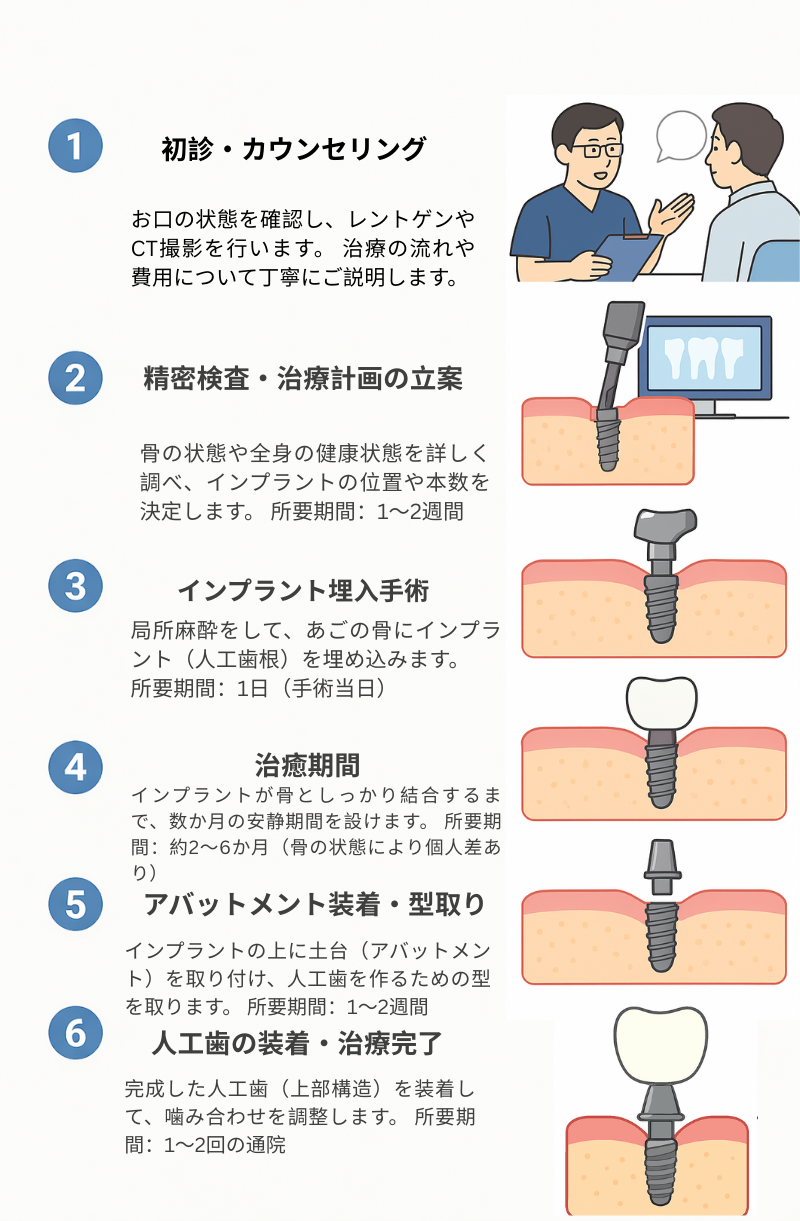 1
初診・カウンセリング

お口の状態を確認し、レントゲンやCT撮影を行います。 治療の流れや費用について丁寧にご説明します。

2
精密検査・治療計画の立案

骨の状態や全身の健康状態を詳しく調べ、インプラントの位置や本数を決定します。 所要期間：1〜2週間

3
インプラント埋入手術

局所麻酔をして、あごの骨にインプラント（人工歯根）を埋め込みます。
所要期間：1日（手術当日）

4
治癒期間

インプラントが骨としっかり結合するまで、数か月の安静期間を設けます。 所要期間：約2〜6か月（骨の状態により個人差あり）

5
アバットメント装着・型取り

インプラントの上に土台（アバットメント）を取り付け、人工歯を作るための型を取ります。 所要期間：1〜2週間

6
人工歯の装着・治療完了

完成した人工歯（上部構造）を装着して、噛み合わせを調整します。 所要期間：1〜2回の通院